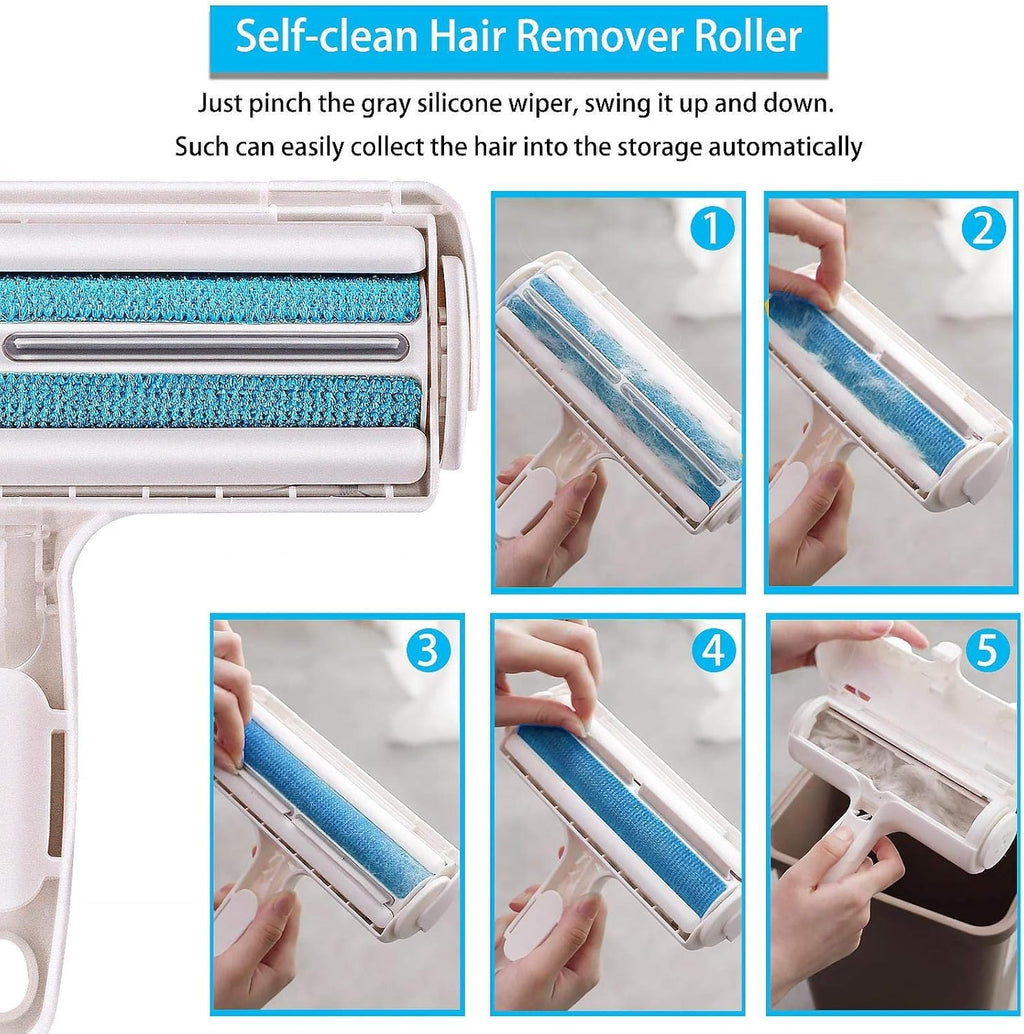 Self-clean Hair Remover Roller

Just pinch the gray silicone wiper, swing it up and down. Such can easily collect the hair into the storage automatically

1

2

3

4

5