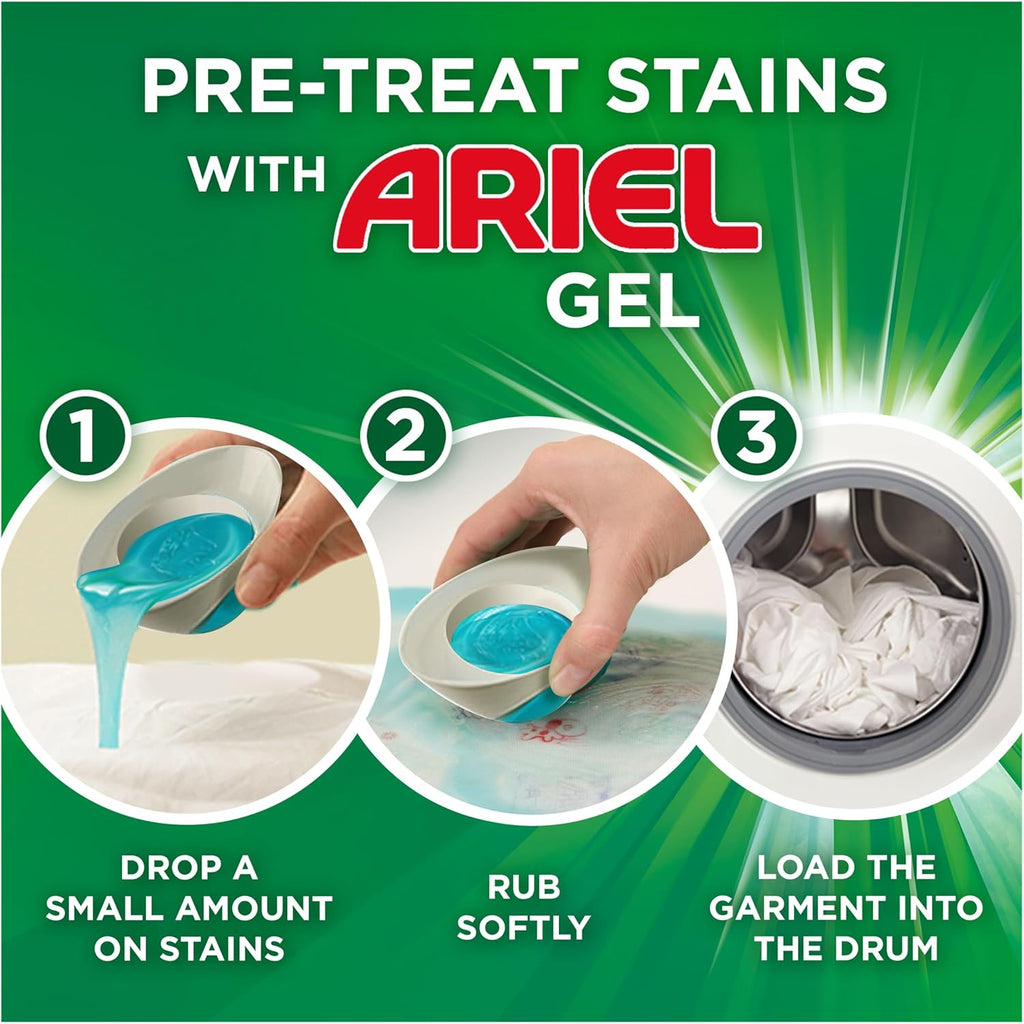 PRE-TREAT STAINS
WITH ARIEL
GEL

1

DROP A SMALL AMOUNT ON STAINS

2

RUB SOFTLY

3

LOAD THE GARMENT INTO THE DRUM